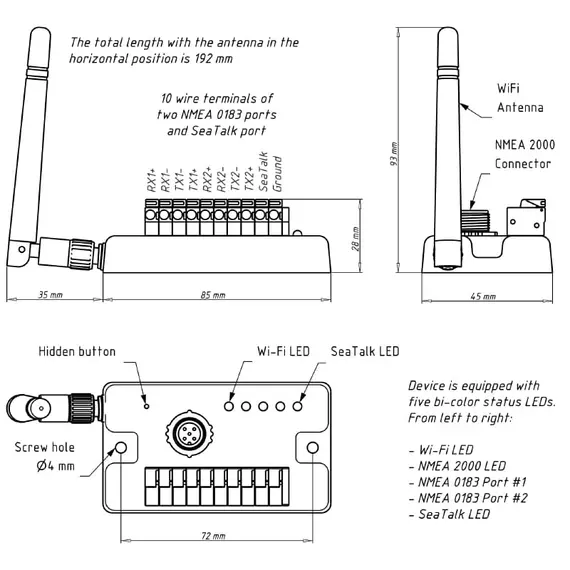 The total length with the antenna in the horizontal position is 192 mm

10 wire terminals of two NMEA 0183 ports and SeaTalk port

RX1+ RX1- TX1- TX1+ RX2+ RX2- TX2- TX2+ SeaTalk Ground

28 mm

35 mm

85 mm

93 mm

WiFi Antenna

NMEA 2000 Connector

45 mm

Hidden button

Wi-Fi LED

SeaTalk LED

Screw hole
Ø4 mm

72 mm

Device is equipped with five bi-color status LEDs. From left to right:

- Wi-Fi LED
- NMEA 2000 LED
- NMEA 0183 Port #1
- NMEA 0183 Port #2
- SeaTalk LED