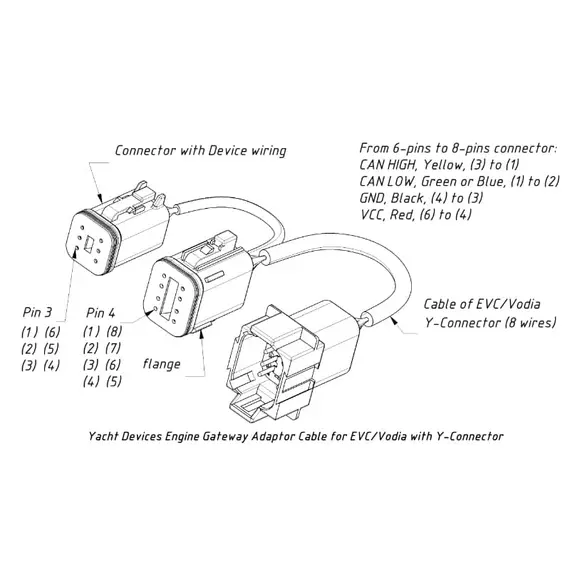 Connector with Device wiring

From 6-pins to 8-pins connector:
CAN HIGH, Yellow, (3) to (1)
CAN LOW, Green or Blue, (1) to (2)
GND, Black, (4) to (3)
VCC, Red, (6) to (4)

Pin 3
(1) (6)
(2) (5)
(3) (4)

Pin 4
(1) (8)
(2) (7)
(3) (6)
(4) (5)

flange

Cable of EVC/Vodia
Y-Connector (8 wires)

Yacht Devices Engine Gateway Adaptor Cable for EVC/Vodia with Y-Connector