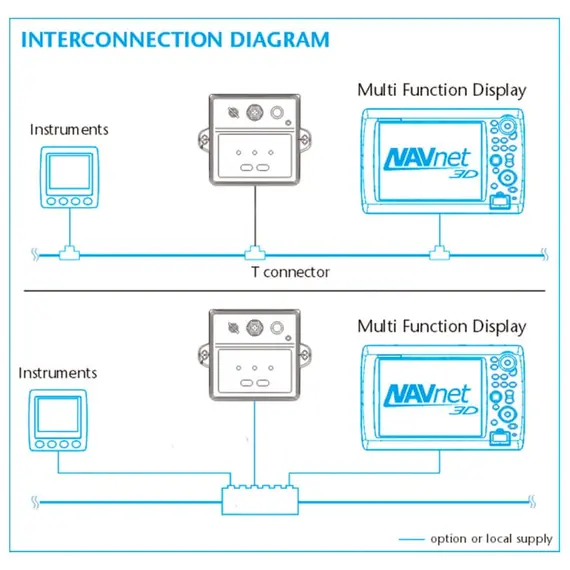 INTERCONNECTION DIAGRAM

Instruments

Multi Function Display

NAVnet 3D

T connector

Instruments

Multi Function Display

NAVnet 3D

option or local supply