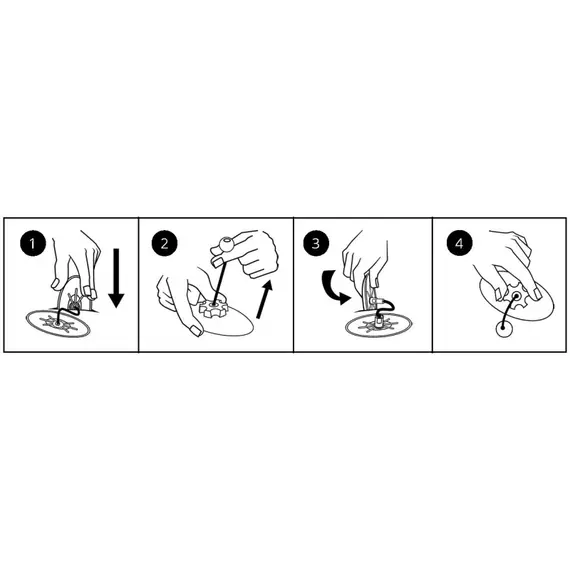 1

2

3

4