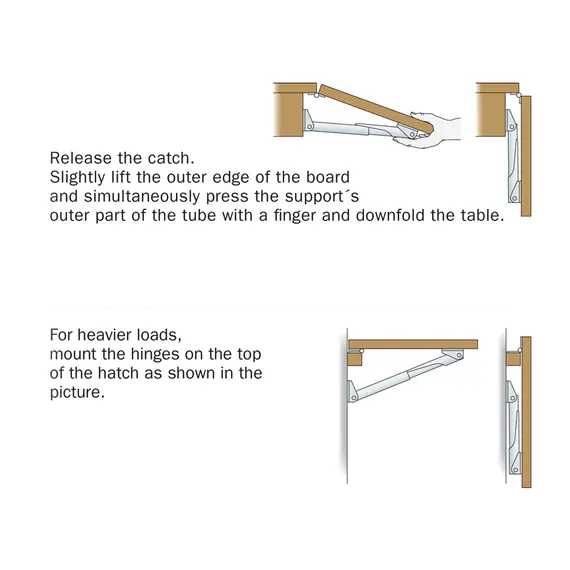 Release the catch.
Slightly lift the outer edge of the board and simultaneously press the support´s outer part of the tube with a finger and downfold the table.

For heavier loads, mount the hinges on the top of the hatch as shown in the picture.