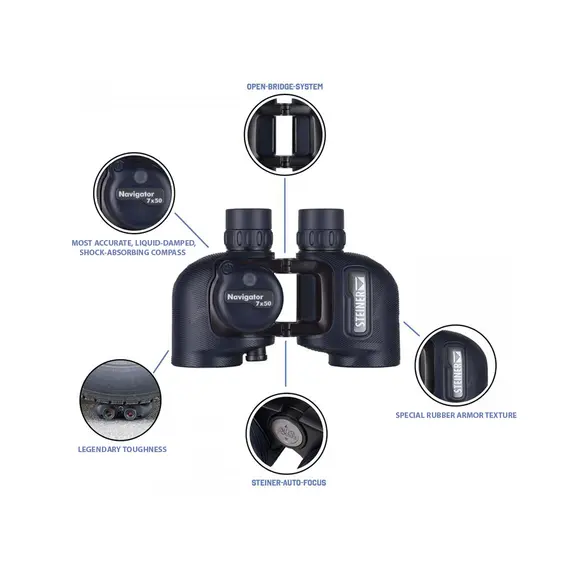 OPEN-BRIDGE-SYSTEM

Navigator 7x50

MOST ACCURATE, LIQUID-DAMPED, SHOCK-ABSORBING COMPASS

Navigator 7x50

STEINER

STEINER

SPECIAL RUBBER ARMOR TEXTURE

LEGENDARY TOUGHNESS

STEINER-AUTO-FOCUS